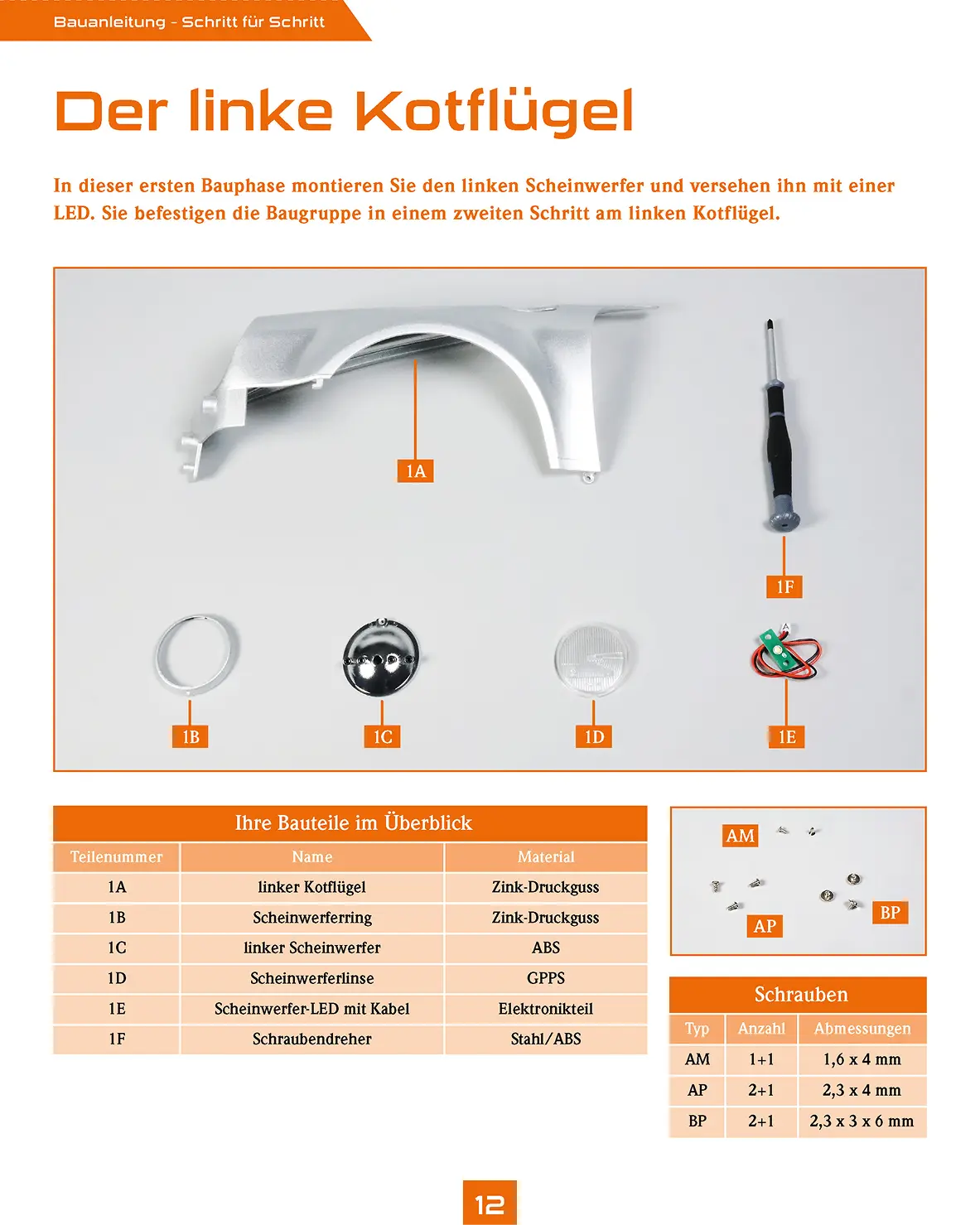 Bauanleitung – Schritt für Schritt

Der linke Kotflügel

In dieser ersten Bauphase montieren Sie den linken Scheinwerfer und versehen ihn mit einer LED. Sie befestigen die Baugruppe in einem zweiten Schritt am linken Kotflügel.

1A

1F

1B

1C

1D

1E

Ihre Bauteile im Überblick

| Teilenummer | Name | Material |
|---|---|---|
| 1A | linker Kotflügel | Zink-Druckguss |
| 1B | Scheinwerferring | Zink-Druckguss |
| 1C | linker Scheinwerfer | ABS |
| 1D | Scheinwerferlinse | GPPS |
| 1E | Scheinwerfer-LED mit Kabel | Elektronikteil |
| 1F | Schraubendreher | Stahl/ABS |

AM

AP

BP

Schrauben

| Typ | Anzahl | Abmessungen |
|---|---|---|
| AM | 1+1 | 1,6 x 4 mm |
| AP | 2+1 | 2,3 x 4 mm |
| BP | 2+1 | 2,3 x 3 x 6 mm |

12