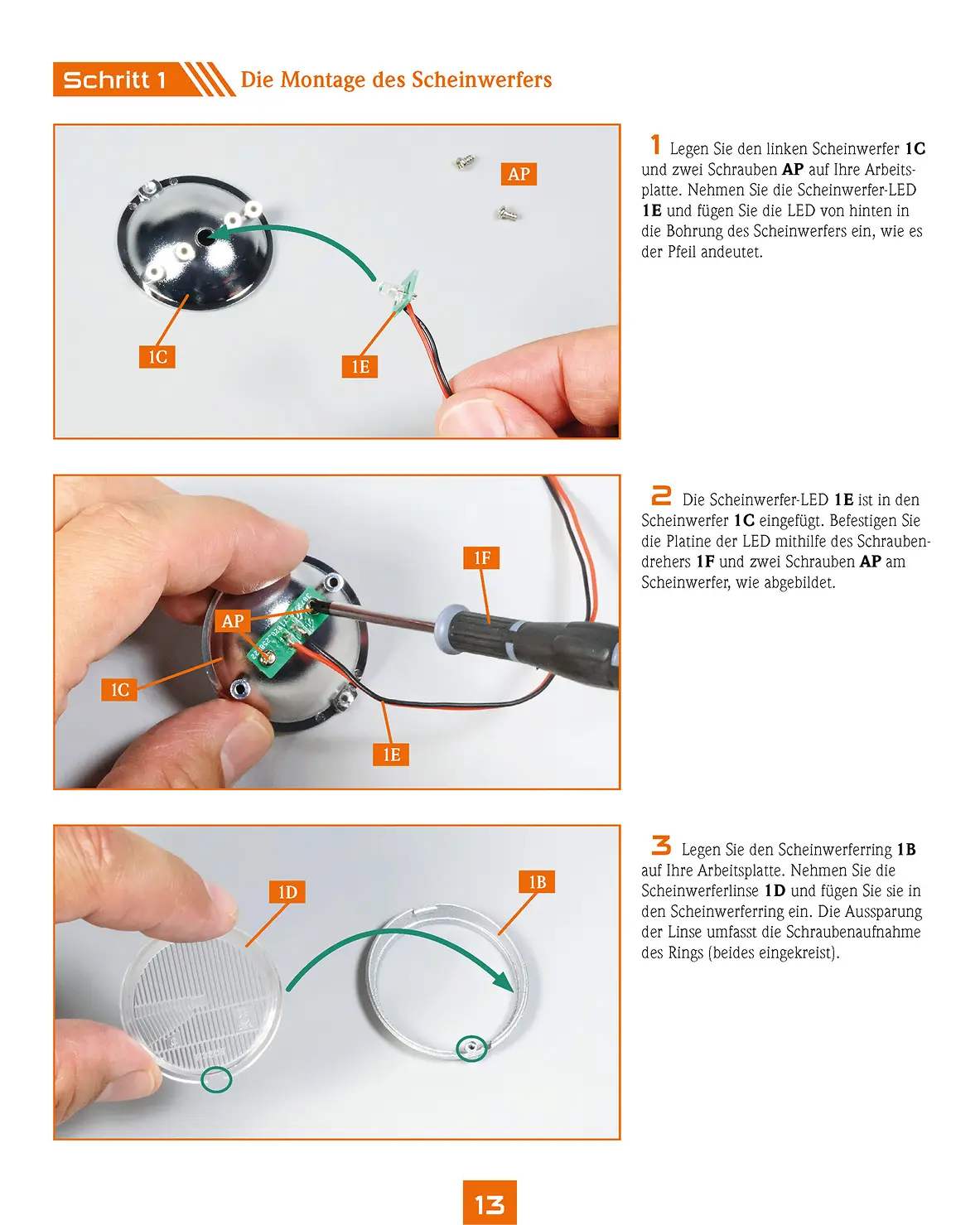 Schritt 1 Die Montage des Scheinwerfers

AP

1C

1E

1 Legen Sie den linken Scheinwerfer 1C und zwei Schrauben AP auf Ihre Arbeitsplatte. Nehmen Sie die Scheinwerfer-LED 1E und fügen Sie die LED von hinten in die Bohrung des Scheinwerfers ein, wie es der Pfeil andeutet.

1F

AP

1C

1E

2 Die Scheinwerfer-LED 1E ist in den Scheinwerfer 1C eingefügt. Befestigen Sie die Platine der LED mithilfe des Schraubendrehers 1F und zwei Schrauben AP am Scheinwerfer, wie abgebildet.

1D

1B

3 Legen Sie den Scheinwerferring 1B auf Ihre Arbeitsplatte. Nehmen Sie die Scheinwerferlinse 1D und fügen Sie sie in den Scheinwerferring ein. Die Aussparung der Linse umfasst die Schraubenaufnahme des Rings (beides eingekreist).

13