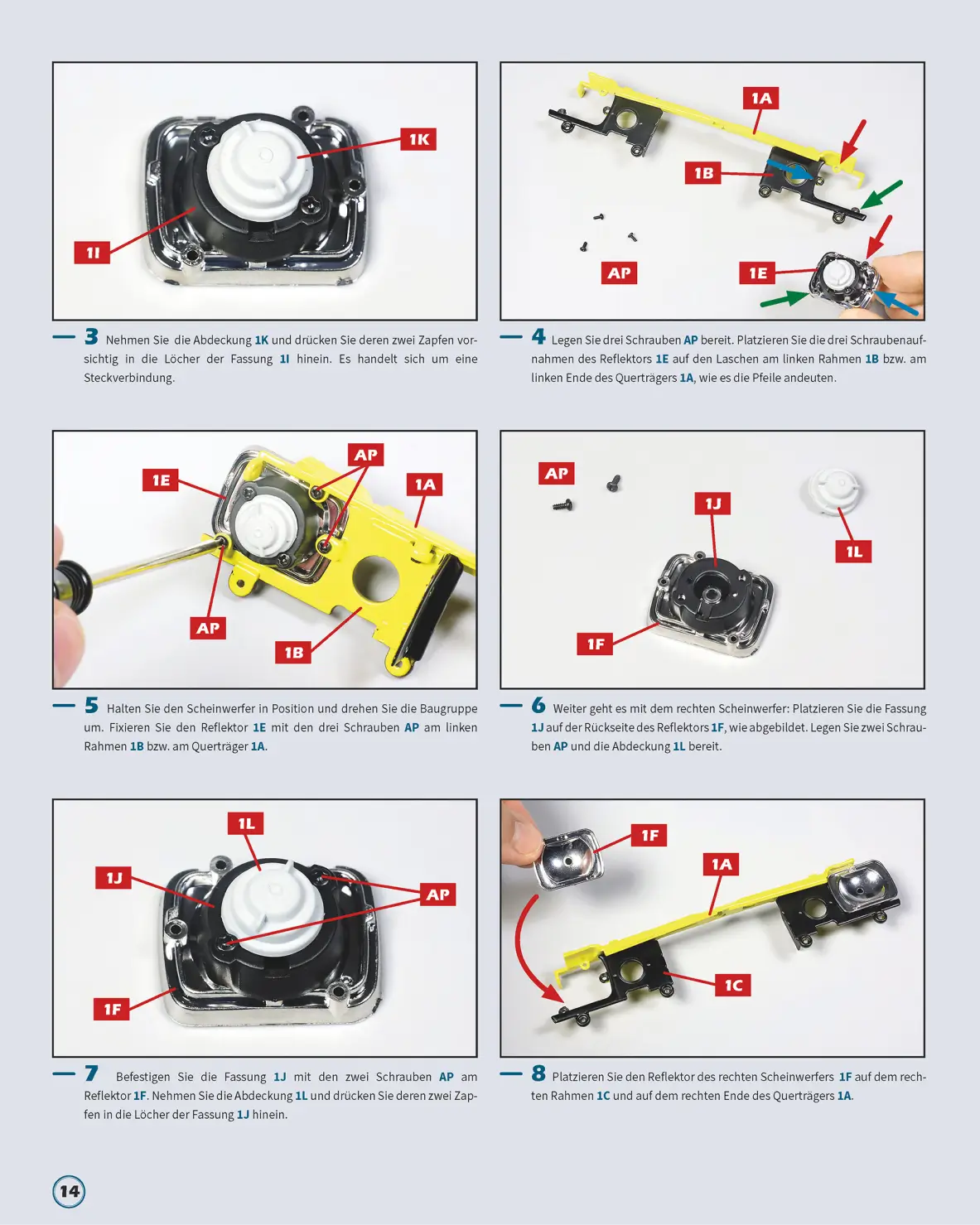 1K

1I

3 Nehmen Sie die Abdeckung 1K und drücken Sie deren zwei Zapfen vorsichtig in die Löcher der Fassung 1I hinein. Es handelt sich um eine Steckverbindung.

1A

1B

AP

1E

4 Legen Sie drei Schrauben AP bereit. Platzieren Sie die drei Schraubenaufnahmen des Reflektors 1E auf den Laschen am linken Rahmen 1B bzw. am linken Ende des Querträgers 1A, wie es die Pfeile andeuten.

AP

1E

1A

AP

1B

5 Halten Sie den Scheinwerfer in Position und drehen Sie die Baugruppe um. Fixieren Sie den Reflektor 1E mit den drei Schrauben AP am linken Rahmen 1B bzw. am Querträger 1A.

AP

1J

1L

1F

6 Weiter geht es mit dem rechten Scheinwerfer: Platzieren Sie die Fassung 1J auf der Rückseite des Reflektors 1F, wie abgebildet. Legen Sie zwei Schrauben AP und die Abdeckung 1L bereit.

1L

1J

AP

1F

7 Befestigen Sie die Fassung 1J mit den zwei Schrauben AP am Reflektor 1F. Nehmen Sie die Abdeckung 1L und drücken Sie deren zwei Zapfen in die Löcher der Fassung 1J hinein.

1F

1A

1C

8 Platzieren Sie den Reflektor des rechten Scheinwerfers 1F auf dem rechten Rahmen 1C und auf dem rechten Ende des Querträgers 1A.

14