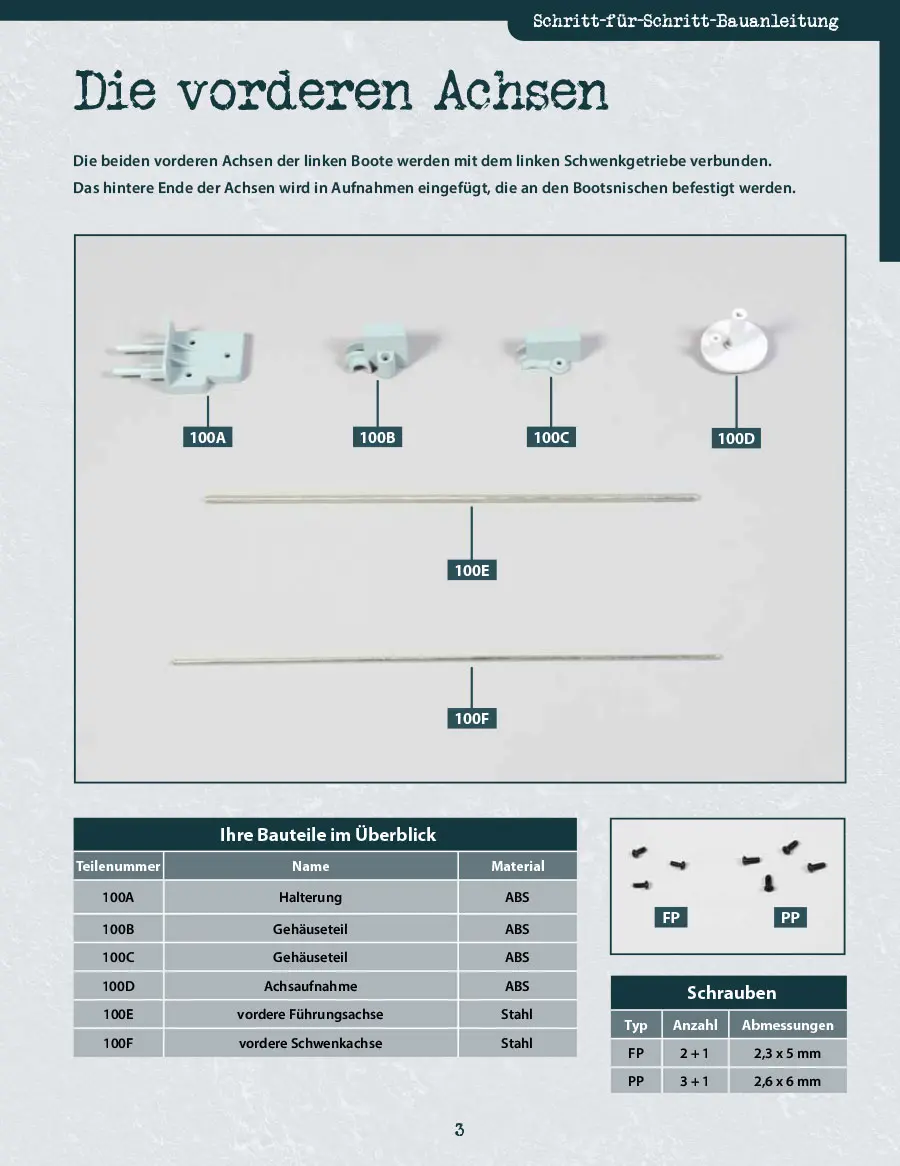 Schritt-für-Schritt-Bauanleitung

Die vorderen Achsen

Die beiden vorderen Achsen der linken Boote werden mit dem linken Schwenkgetriebe verbunden. Das hintere Ende der Achsen wird in Aufnahmen eingefügt, die an den Bootsnischen befestigt werden.

100A
100B
100C
100D
100E
100F

Ihre Bauteile im Überblick

| Teilenummer | Name | Material |
|---|---|---|
| 100A | Halterung | ABS |
| 100B | Gehäuseteil | ABS |
| 100C | Gehäuseteil | ABS |
| 100D | Achsaufnahme | ABS |
| 100E | vordere Führungsachse | Stahl |
| 100F | vordere Schwenkachse | Stahl |

FP
PP

Schrauben

| Typ | Anzahl | Abmessungen |
|---|---|---|
| FP | 2 + 1 | 2,3 x 5 mm |
| PP | 3 + 1 | 2,6 x 6 mm |

3