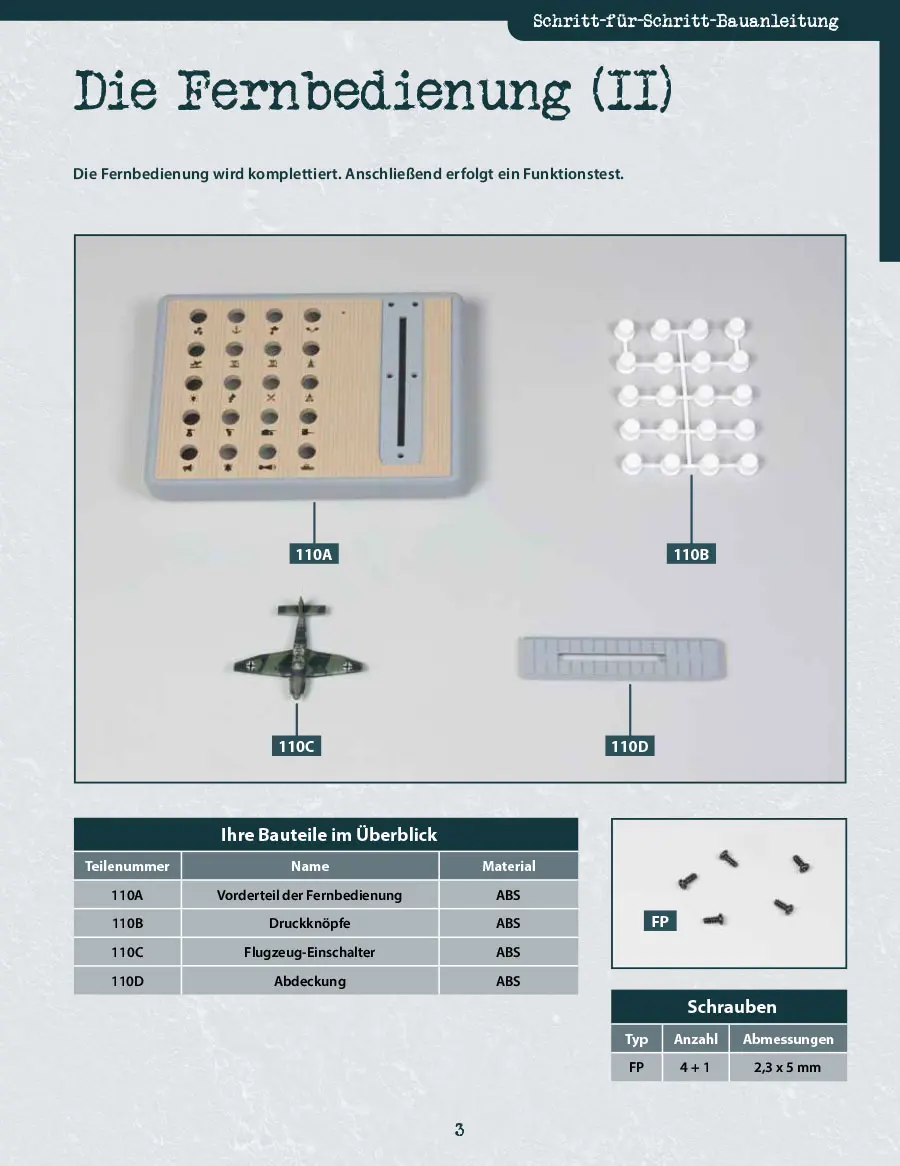 Schritt-für-Schritt-Bauanleitung

Die Fernbedienung (II)

Die Fernbedienung wird komplettiert. Anschließend erfolgt ein Funktionstest.

110A

110B

110C

110D

Ihre Bauteile im Überblick

| Teilenummer | Name | Material |
|---|---|---|
| 110A | Vorderteil der Fernbedienung | ABS |
| 110B | Druckknöpfe | ABS |
| 110C | Flugzeug-Einschalter | ABS |
| 110D | Abdeckung | ABS |

FP

Schrauben

| Typ | Anzahl | Abmessungen |
|---|---|---|
| FP | 4 + 1 | 2,3 x 5 mm |

3