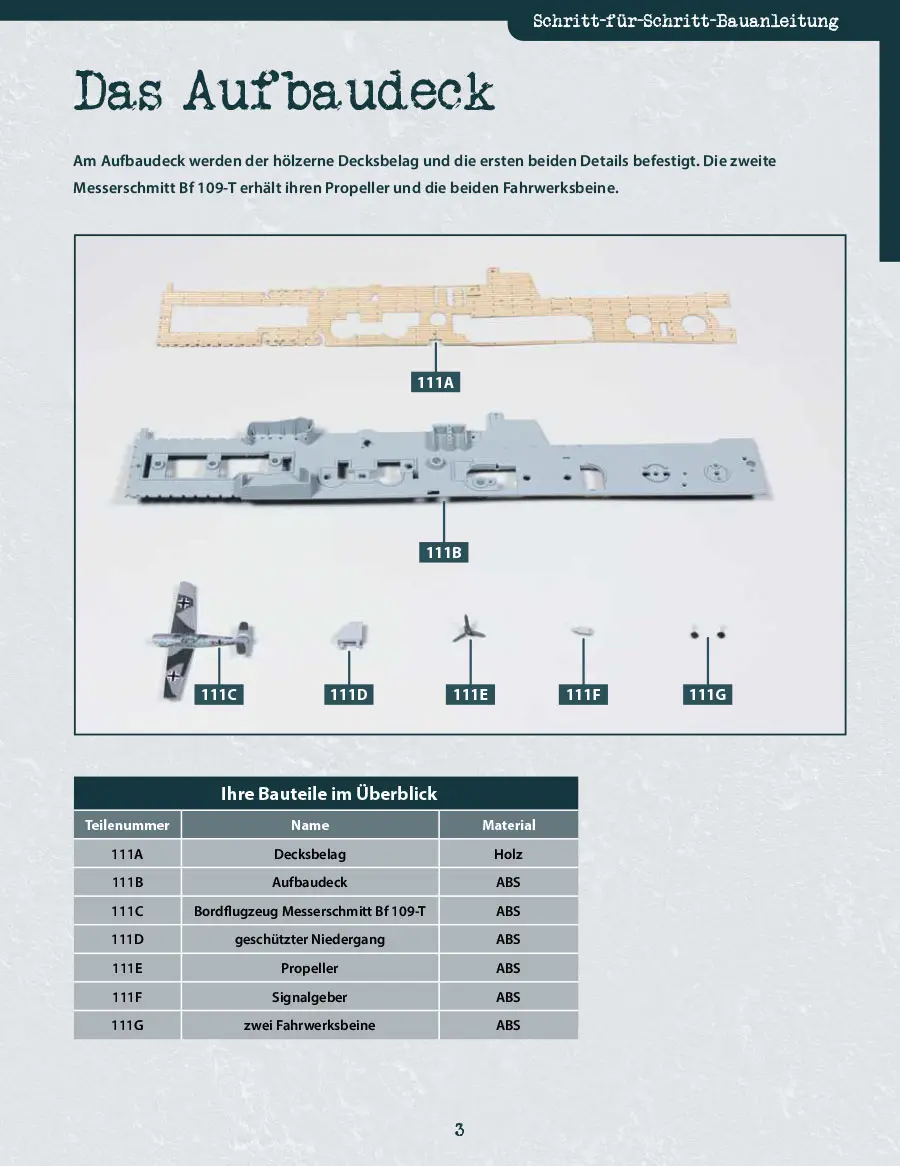 Schritt-für-Schritt-Bauanleitung

Das Aufbaudeck

Am Aufbaudeck werden der hölzerne Decksbelag und die ersten beiden Details befestigt. Die zweite Messerschmitt Bf 109-T erhält ihren Propeller und die beiden Fahrwerksbeine.

111A

111B

111C

111D

111E

111F

111G

Ihre Bauteile im Überblick

| Teilenummer | Name | Material |
|---|---|---|
| 111A | Decksbelag | Holz |
| 111B | Aufbaudeck | ABS |
| 111C | Bordflugzeug Messerschmitt Bf 109-T | ABS |
| 111D | geschützter Niedergang | ABS |
| 111E | Propeller | ABS |
| 111F | Signalgeber | ABS |
| 111G | zwei Fahrwerksbeine | ABS |

3