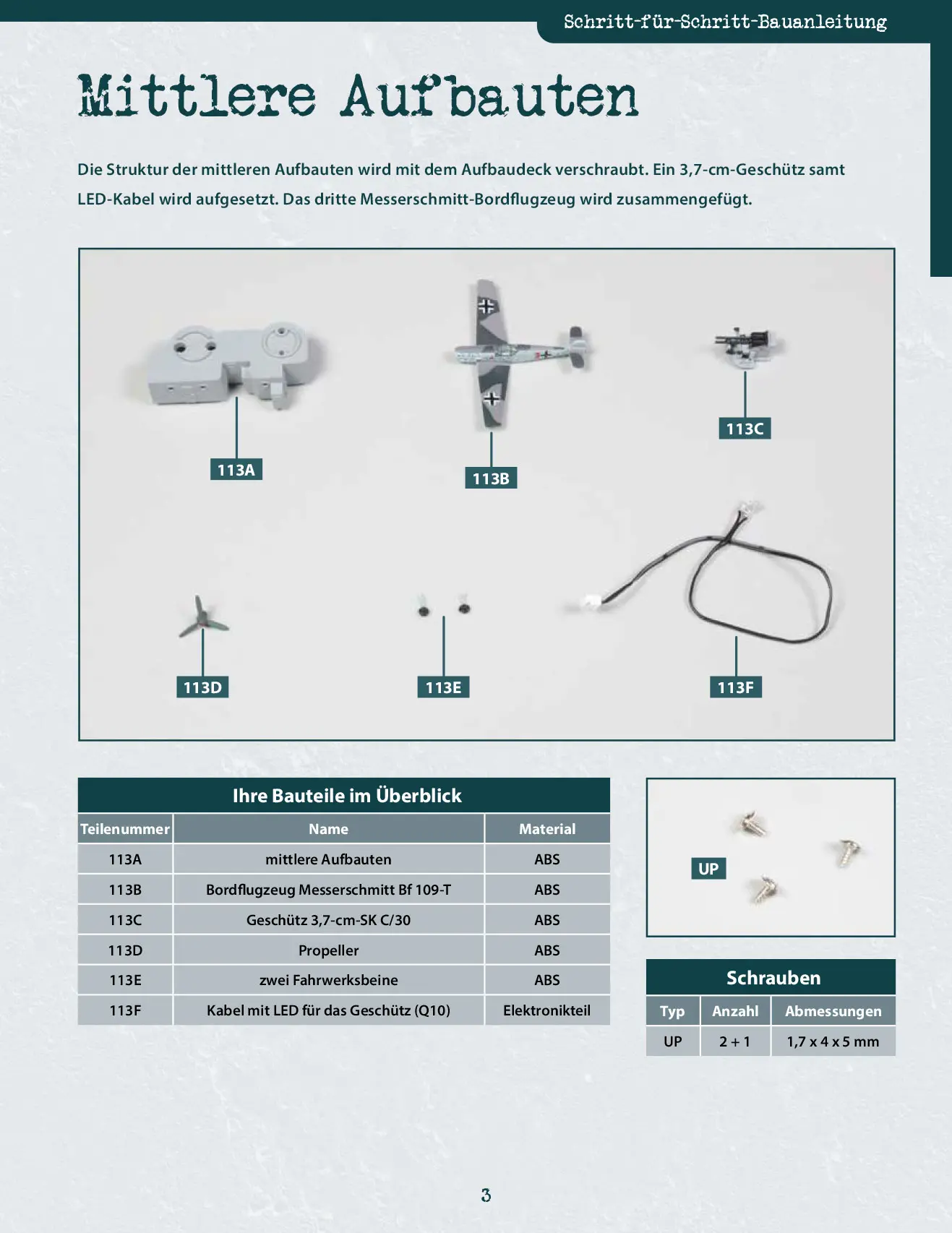 Schritt-für-Schritt-Bauanleitung

Mittlere Aufbauten

Die Struktur der mittleren Aufbauten wird mit dem Aufbaudeck verschraubt. Ein 3,7-cm-Geschütz samt LED-Kabel wird aufgesetzt. Das dritte Messerschmitt-Bordflugzeug wird zusammengefügt.

113A

113B

113C

113D

113E

113F

Ihre Bauteile im Überblick

| Teilenummer | Name | Material |
|---|---|---|
| 113A | mittlere Aufbauten | ABS |
| 113B | Bordflugzeug Messerschmitt Bf 109-T | ABS |
| 113C | Geschütz 3,7-cm-SK C/30 | ABS |
| 113D | Propeller | ABS |
| 113E | zwei Fahrwerksbeine | ABS |
| 113F | Kabel mit LED für das Geschütz (Q10) | Elektronikteil |

UP

Schrauben

| Typ | Anzahl | Abmessungen |
|---|---|---|
| UP | 2 + 1 | 1,7 x 4 x 5 mm |

3