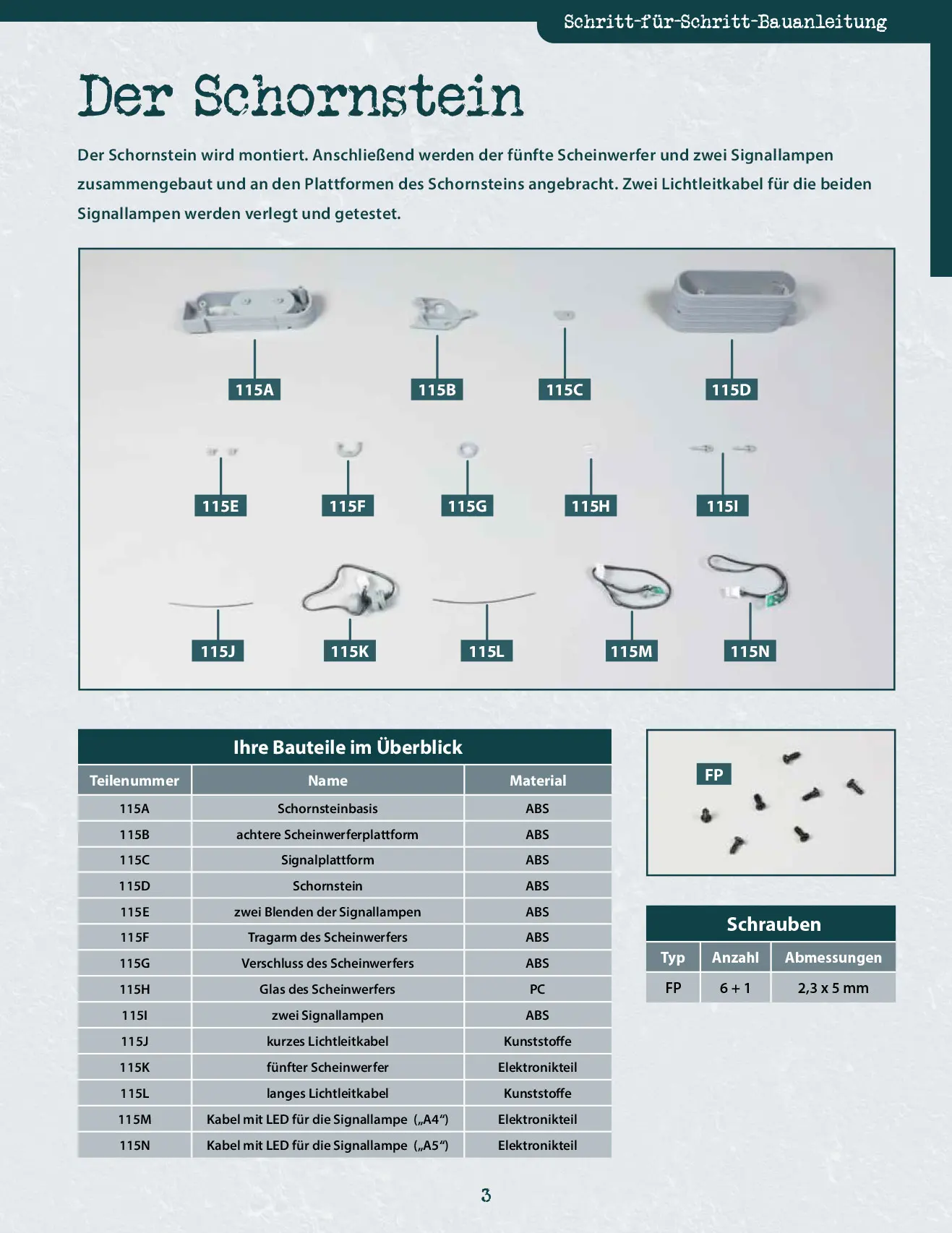 Schritt-für-Schritt-Bauanleitung

Der Schornstein

Der Schornstein wird montiert. Anschließend werden der fünfte Scheinwerfer und zwei Signallampen zusammengebaut und an den Plattformen des Schornsteins angebracht. Zwei Lichtleitkabel für die beiden Signallampen werden verlegt und getestet.

115A 115B 115C 115D

115E 115F 115G 115H 115I

115J 115K 115L 115M 115N

Ihre Bauteile im Überblick

| Teilenummer | Name | Material |
|---|---|---|
| 115A | Schornsteinbasis | ABS |
| 115B | achtere Scheinwerferplattform | ABS |
| 115C | Signalplattform | ABS |
| 115D | Schornstein | ABS |
| 115E | zwei Blenden der Signallampen | ABS |
| 115F | Tragarm des Scheinwerfers | ABS |
| 115G | Verschluss des Scheinwerfers | ABS |
| 115H | Glas des Scheinwerfers | PC |
| 115I | zwei Signallampen | ABS |
| 115J | kurzes Lichtleitkabel | Kunststoffe |
| 115K | fünfter Scheinwerfer | Elektronikteil |
| 115L | langes Lichtleitkabel | Kunststoffe |
| 115M | Kabel mit LED für die Signallampe („A4“) | Elektronikteil |
| 115N | Kabel mit LED für die Signallampe („A5“) | Elektronikteil |

FP

Schrauben

| Typ | Anzahl | Abmessungen |
|---|---|---|
| FP | 6 + 1 | 2,3 x 5 mm |

3