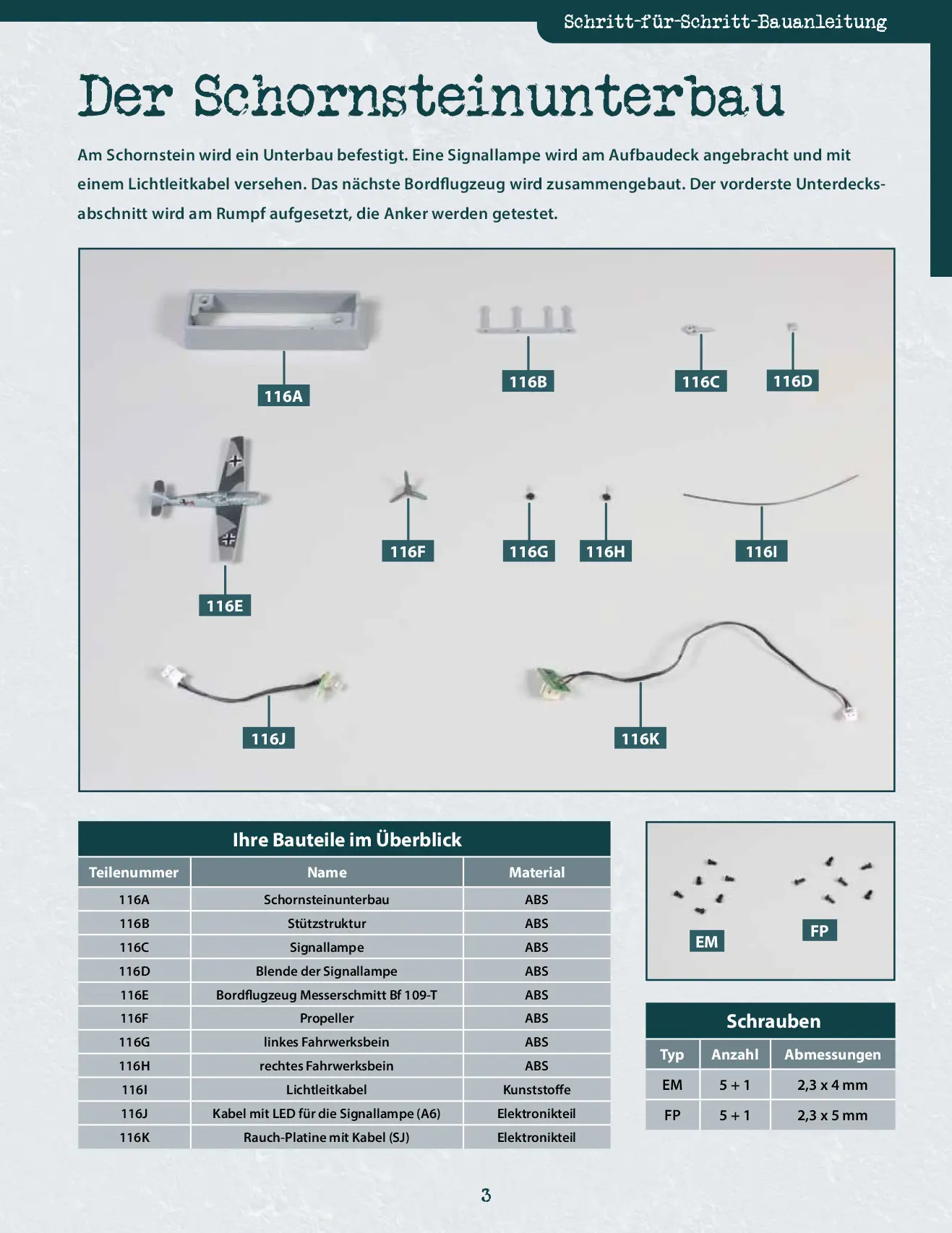 Schritt-für-Schritt-Bauanleitung

Der Schornsteinunterbau

Am Schornstein wird ein Unterbau befestigt. Eine Signallampe wird am Aufbaudeck angebracht und mit einem Lichtleitkabel versehen. Das nächste Bordflugzeug wird zusammengebaut. Der vorderste Unterdecksabschnitt wird am Rumpf aufgesetzt, die Anker werden getestet.

116A 116B 116C 116D
116E 116F 116G 116H 116I
116J 116K

Ihre Bauteile im Überblick

| Teilenummer | Name | Material |
|---|---|---|
| 116A | Schornsteinunterbau | ABS |
| 116B | Stützstruktur | ABS |
| 116C | Signallampe | ABS |
| 116D | Blende der Signallampe | ABS |
| 116E | Bordflugzeug Messerschmitt Bf 109-T | ABS |
| 116F | Propeller | ABS |
| 116G | linkes Fahrwerksbein | ABS |
| 116H | rechtes Fahrwerksbein | ABS |
| 116I | Lichtleitkabel | Kunststoffe |
| 116J | Kabel mit LED für die Signallampe (A6) | Elektronikteil |
| 116K | Rauch-Platine mit Kabel (SJ) | Elektronikteil |

EM FP

Schrauben

| Typ | Anzahl | Abmessungen |
|---|---|---|
| EM | 5 + 1 | 2,3 x 4 mm |
| FP | 5 + 1 | 2,3 x 5 mm |

3