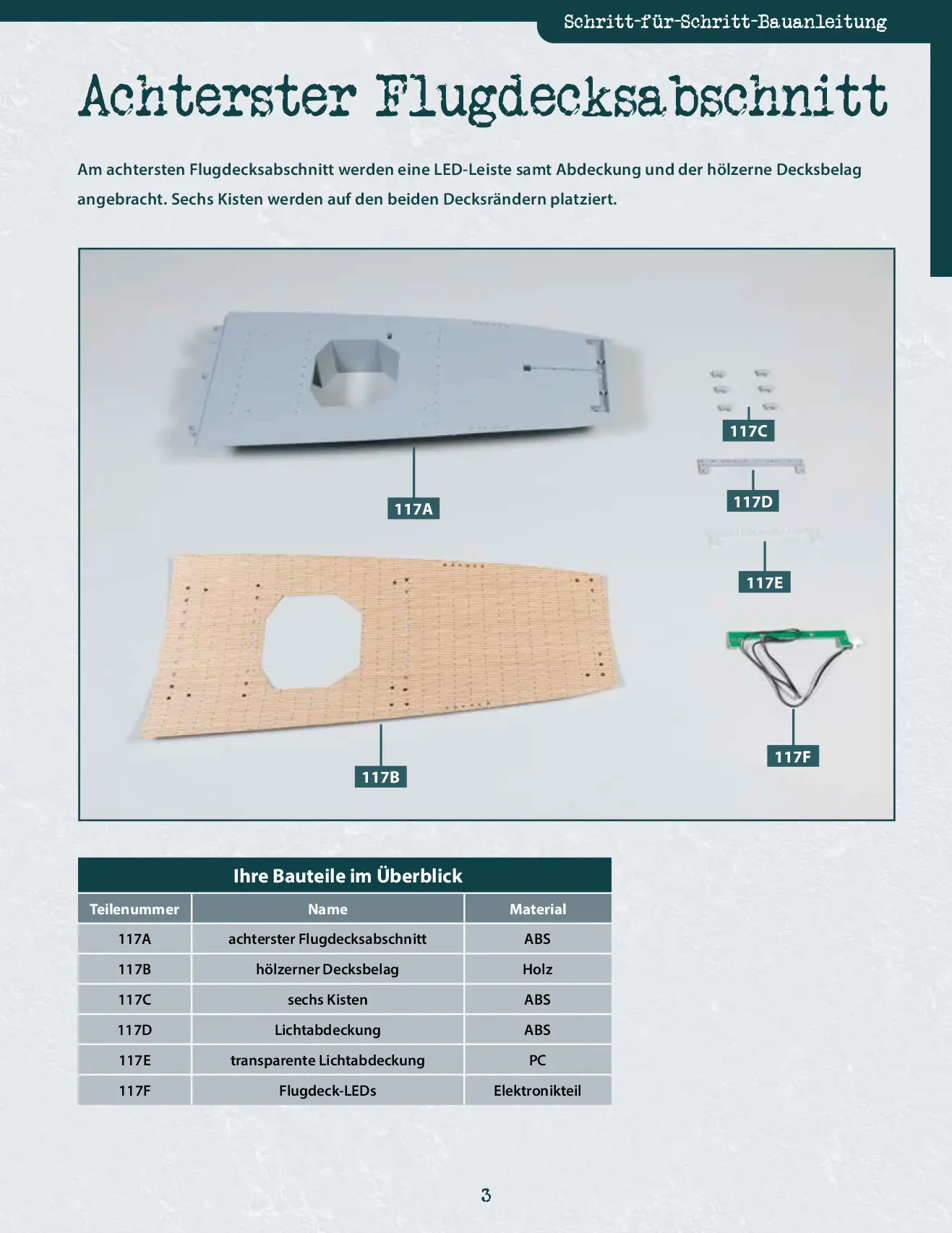 Schritt-für-Schritt-Bauanleitung

Achterster Flugdecksabschnitt

Am achtersten Flugdecksabschnitt werden eine LED-Leiste samt Abdeckung und der hölzerne Decksbelag angebracht. Sechs Kisten werden auf den beiden Decksrändern platziert.

117A
117B
117C
117D
117E
117F

Ihre Bauteile im Überblick

| Teilenummer | Name | Material |
|---|---|---|
| 117A | achterster Flugdecksabschnitt | ABS |
| 117B | hölzerner Decksbelag | Holz |
| 117C | sechs Kisten | ABS |
| 117D | Lichtabdeckung | ABS |
| 117E | transparente Lichtabdeckung | PC |
| 117F | Flugdeck-LEDs | Elektronikteil |

3