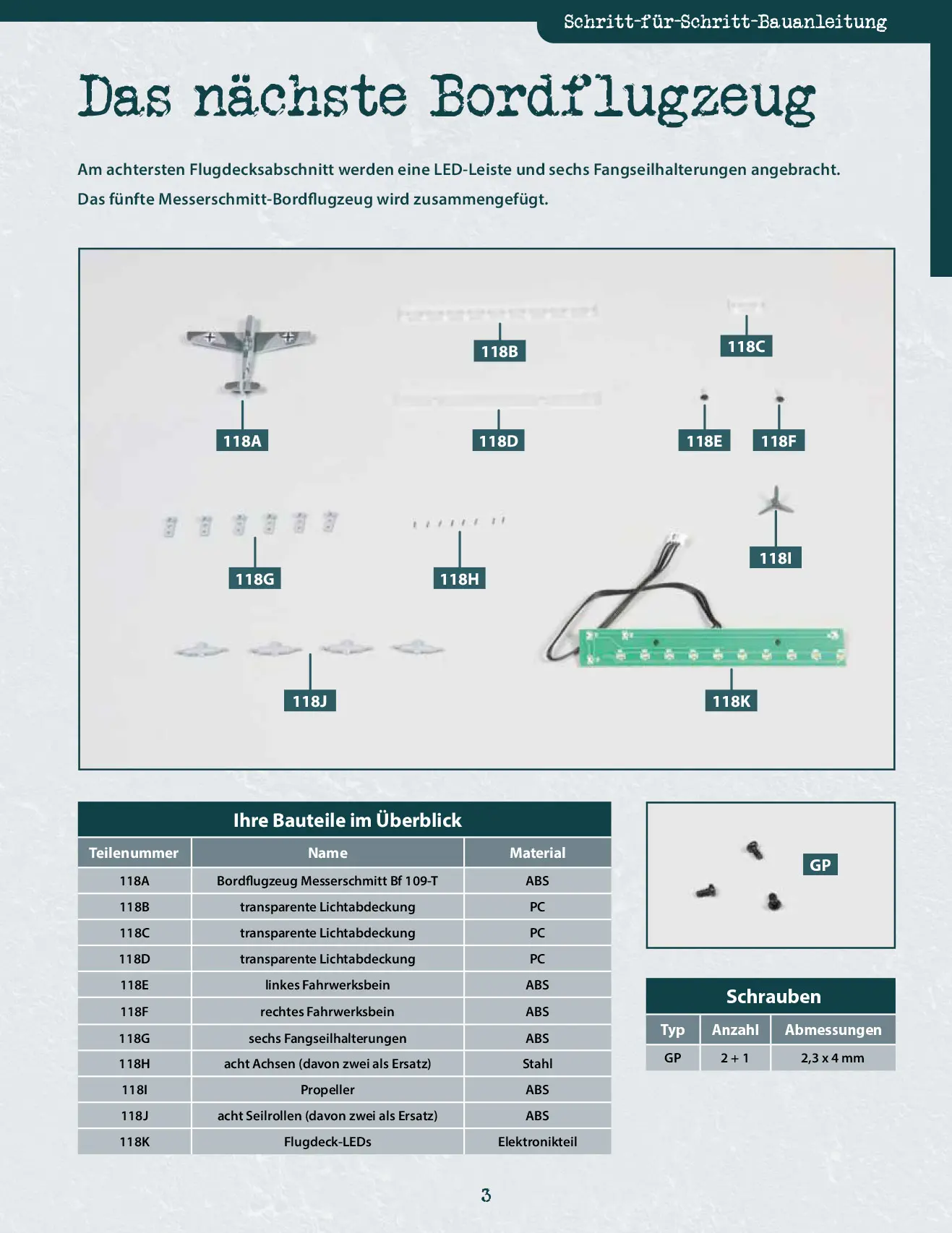 Schritt-für-Schritt-Bauanleitung

Das nächste Bordflugzeug

Am achtersten Flugdecksabschnitt werden eine LED-Leiste und sechs Fangseilhalterungen angebracht. Das fünfte Messerschmitt-Bordflugzeug wird zusammengefügt.

118A
118B
118C
118D
118E
118F
118G
118H
118I
118J
118K

Ihre Bauteile im Überblick

| Teilenummer | Name | Material |
|---|---|---|
| 118A | Bordflugzeug Messerschmitt Bf 109-T | ABS |
| 118B | transparente Lichtabdeckung | PC |
| 118C | transparente Lichtabdeckung | PC |
| 118D | transparente Lichtabdeckung | PC |
| 118E | linkes Fahrwerksbein | ABS |
| 118F | rechtes Fahrwerksbein | ABS |
| 118G | sechs Fangseilhalterungen | ABS |
| 118H | acht Achsen (davon zwei als Ersatz) | Stahl |
| 118I | Propeller | ABS |
| 118J | acht Seilrollen (davon zwei als Ersatz) | ABS |
| 118K | Flugdeck-LEDs | Elektronikteil |

GP

Schrauben

| Typ | Anzahl | Abmessungen |
|---|---|---|
| GP | 2 + 1 | 2,3 x 4 mm |

3