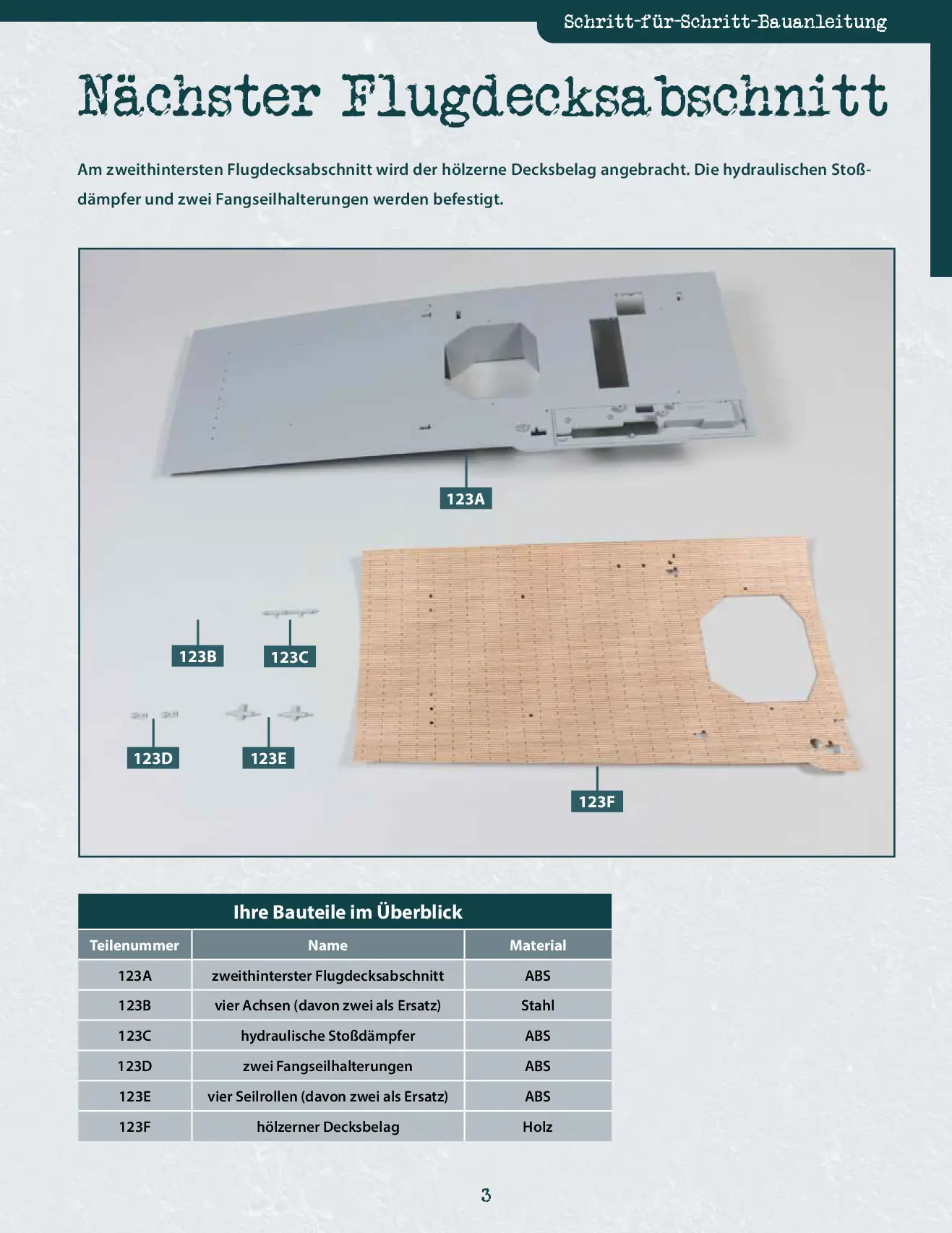 Schritt-für-Schritt-Bauanleitung

Nächster Flugdecksabschnitt

Am zweithintersten Flugdecksabschnitt wird der hölzerne Decksbelag angebracht. Die hydraulischen Stoßdämpfer und zwei Fangseilhalterungen werden befestigt.

123A

123B

123C

123D

123E

123F

Ihre Bauteile im Überblick

| Teilenummer | Name | Material |
|---|---|---|
| 123A | zweithinterster Flugdecksabschnitt | ABS |
| 123B | vier Achsen (davon zwei als Ersatz) | Stahl |
| 123C | hydraulische Stoßdämpfer | ABS |
| 123D | zwei Fangseilhalterungen | ABS |
| 123E | vier Seilrollen (davon zwei als Ersatz) | ABS |
| 123F | hölzerner Decksbelag | Holz |

3