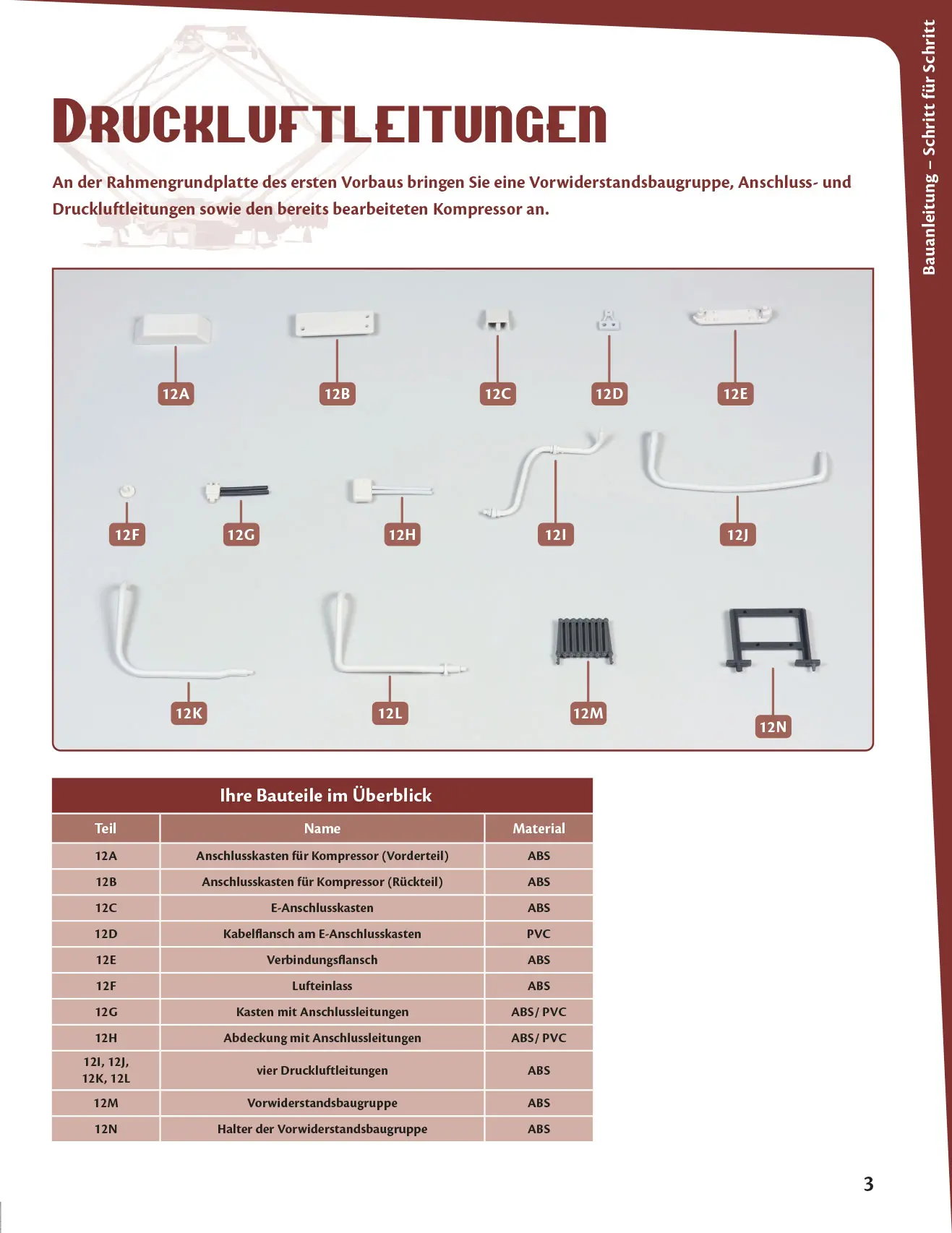 Bauanleitung – Schritt für Schritt

DRUCKLUFTLEITUNGEN

An der Rahmengrundplatte des ersten Vorbaus bringen Sie eine Vorwiderstandsbaugruppe, Anschluss- und Druckluftleitungen sowie den bereits bearbeiteten Kompressor an.

12A 12B 12C 12D 12E

12F 12G 12H 12I 12J

12K 12L 12M 12N

Ihre Bauteile im Überblick

| Teil | Name | Material |
|---|---|---|
| 12A | Anschlusskasten für Kompressor (Vorderteil) | ABS |
| 12B | Anschlusskasten für Kompressor (Rückteil) | ABS |
| 12C | E-Anschlusskasten | ABS |
| 12D | Kabelflansch am E-Anschlusskasten | PVC |
| 12E | Verbindungsflansch | ABS |
| 12F | Lufteinlass | ABS |
| 12G | Kasten mit Anschlussleitungen | ABS/ PVC |
| 12H | Abdeckung mit Anschlussleitungen | ABS/ PVC |
| 12I, 12J, 12K, 12L | vier Druckluftleitungen | ABS |
| 12M | Vorwiderstandsbaugruppe | ABS |
| 12N | Halter der Vorwiderstandsbaugruppe | ABS |

3