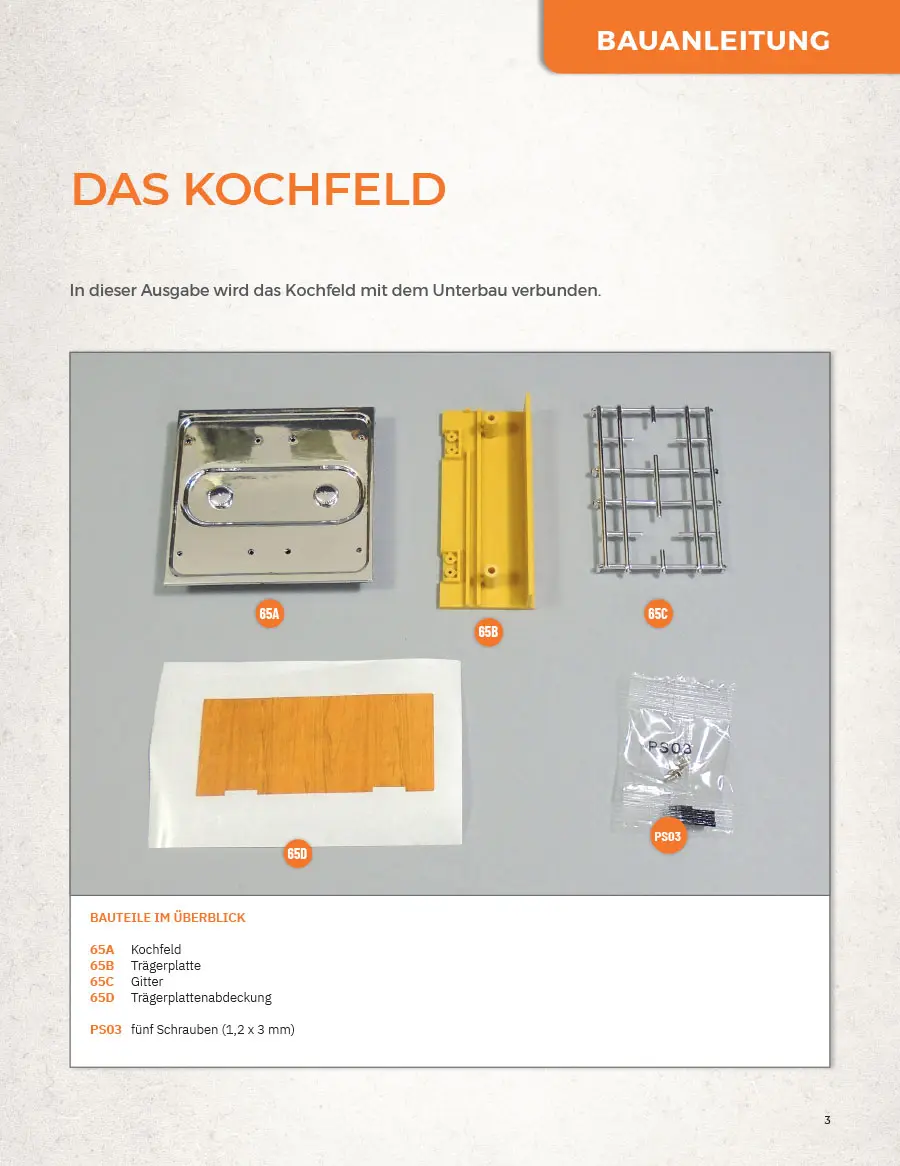 BAUANLEITUNG

DAS KOCHFELD

In dieser Ausgabe wird das Kochfeld mit dem Unterbau verbunden.

65A

65B

65C

65D

PS03

PS03

BAUTEILE IM ÜBERBLICK

65A Kochfeld
65B Trägerplatte
65C Gitter
65D Trägerplattenabdeckung

PS03 fünf Schrauben (1,2 x 3 mm)

3