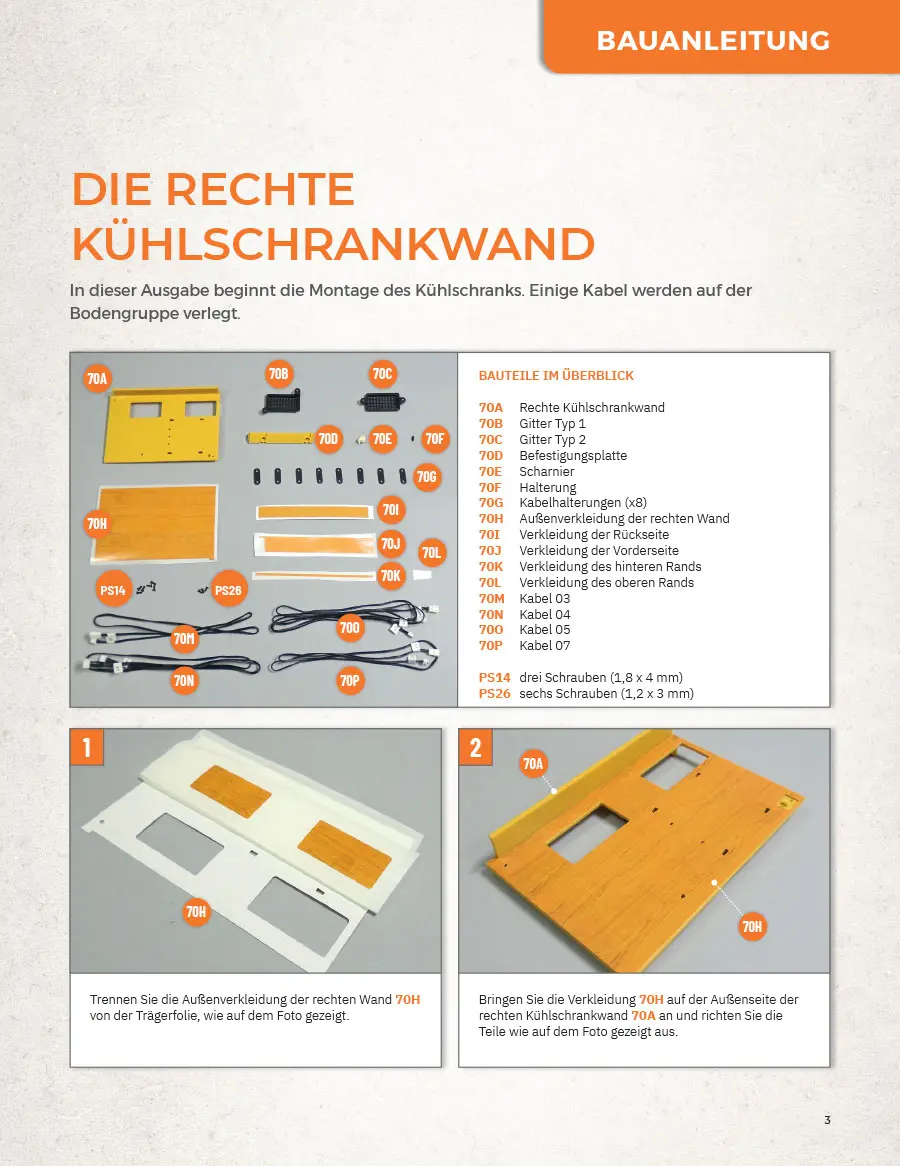 BAUANLEITUNG

DIE RECHTE KÜHLSCHRANKWAND

In dieser Ausgabe beginnt die Montage des Kühlschranks. Einige Kabel werden auf der Bodengruppe verlegt.

70A 70B 70C 70D 70E 70F 70G 70H 70I 70J 70L 70K PS14 PS26 70M 70O 70N 70P

BAUTEILE IM ÜBERBLICK

| | |
|---|---|
| 70A | Rechte Kühlschrankwand |
| 70B | Gitter Typ 1 |
| 70C | Gitter Typ 2 |
| 70D | Befestigungsplatte |
| 70E | Scharnier |
| 70F | Halterung |
| 70G | Kabelhalterungen (x8) |
| 70H | Außenverkleidung der rechten Wand |
| 70I | Verkleidung der Rückseite |
| 70J | Verkleidung der Vorderseite |
| 70K | Verkleidung des hinteren Rands |
| 70L | Verkleidung des oberen Rands |
| 70M | Kabel 03 |
| 70N | Kabel 04 |
| 70O | Kabel 05 |
| 70P | Kabel 07 |
| PS14 | drei Schrauben (1,8 x 4 mm) |
| PS26 | sechs Schrauben (1,2 x 3 mm) |

1

70H

Trennen Sie die Außenverkleidung der rechten Wand 70H von der Trägerfolie, wie auf dem Foto gezeigt.

2

70A

70H

Bringen Sie die Verkleidung 70H auf der Außenseite der rechten Kühlschrankwand 70A an und richten Sie die Teile wie auf dem Foto gezeigt aus.

3