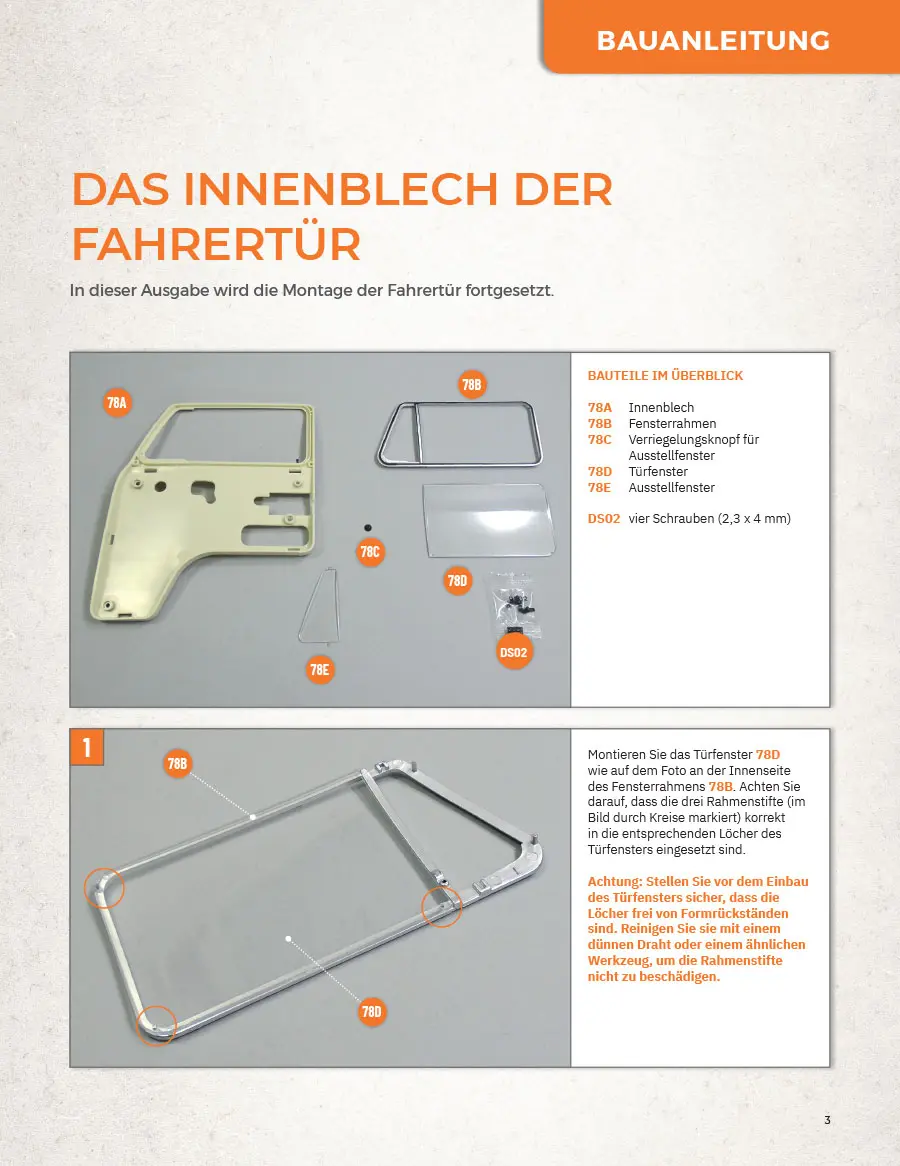 BAUANLEITUNG

DAS INNENBLECH DER FAHRERTÜR

In dieser Ausgabe wird die Montage der Fahrertür fortgesetzt.

78A

78B

78C

78D

78E

DS02

BAUTEILE IM ÜBERBLICK

78A Innenblech
78B Fensterrahmen
78C Verriegelungsknopf für Ausstellfenster
78D Türfenster
78E Ausstellfenster

DS02 vier Schrauben (2,3 x 4 mm)

1

78B

78D

Montieren Sie das Türfenster 78D wie auf dem Foto an der Innenseite des Fensterrahmens 78B. Achten Sie darauf, dass die drei Rahmenstifte (im Bild durch Kreise markiert) korrekt in die entsprechenden Löcher des Türfensters eingesetzt sind.

Achtung: Stellen Sie vor dem Einbau des Türfensters sicher, dass die Löcher frei von Formrückständen sind. Reinigen Sie sie mit einem dünnen Draht oder einem ähnlichen Werkzeug, um die Rahmenstifte nicht zu beschädigen.

3