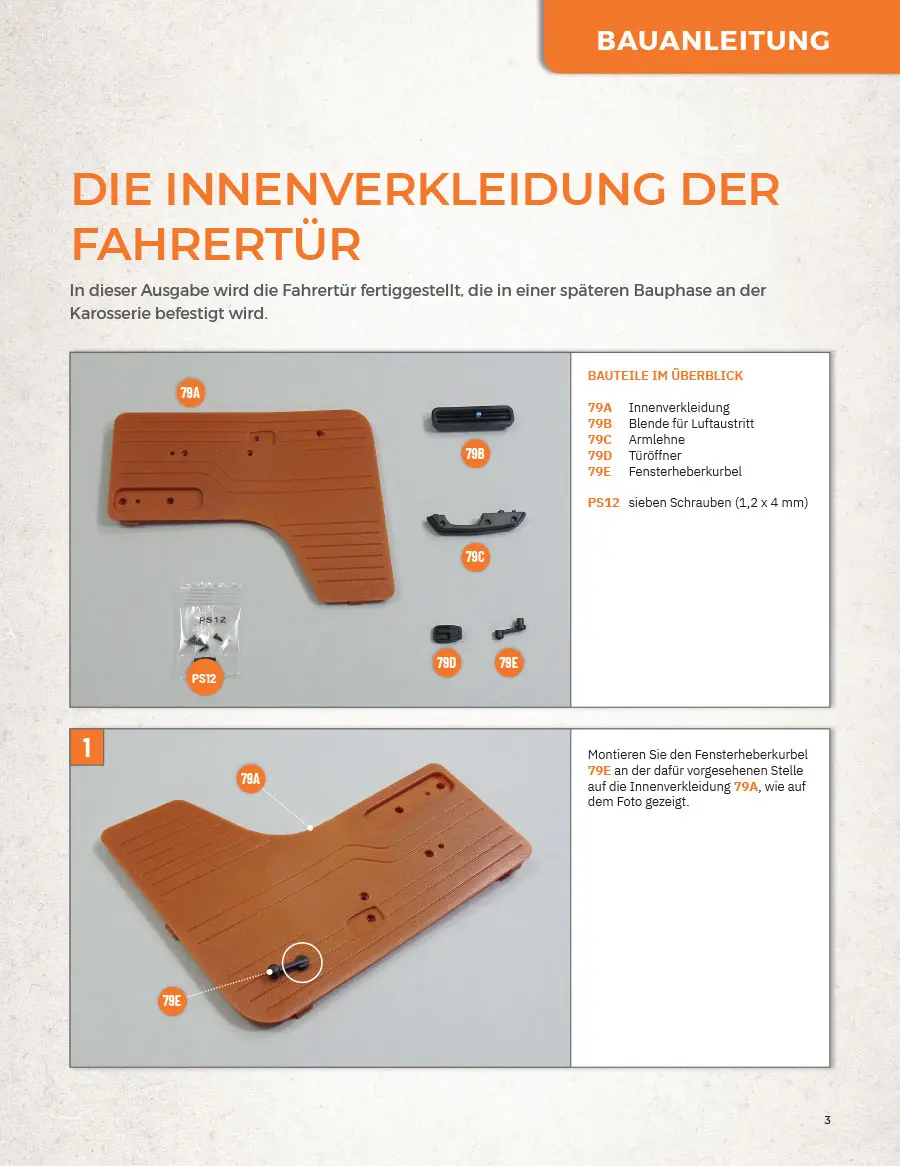 BAUANLEITUNG

DIE INNENVERKLEIDUNG DER FAHRERTÜR

In dieser Ausgabe wird die Fahrertür fertiggestellt, die in einer späteren Bauphase an der Karosserie befestigt wird.

79A

79B

79C

PS12

PS12

79D

79E

BAUTEILE IM ÜBERBLICK

79A Innenverkleidung
79B Blende für Luftaustritt
79C Armlehne
79D Türöffner
79E Fensterheberkurbel

PS12 sieben Schrauben (1,2 x 4 mm)

1

79A

79E

Montieren Sie den Fensterheberkurbel 79E an der dafür vorgesehenen Stelle auf die Innenverkleidung 79A, wie auf dem Foto gezeigt.

3