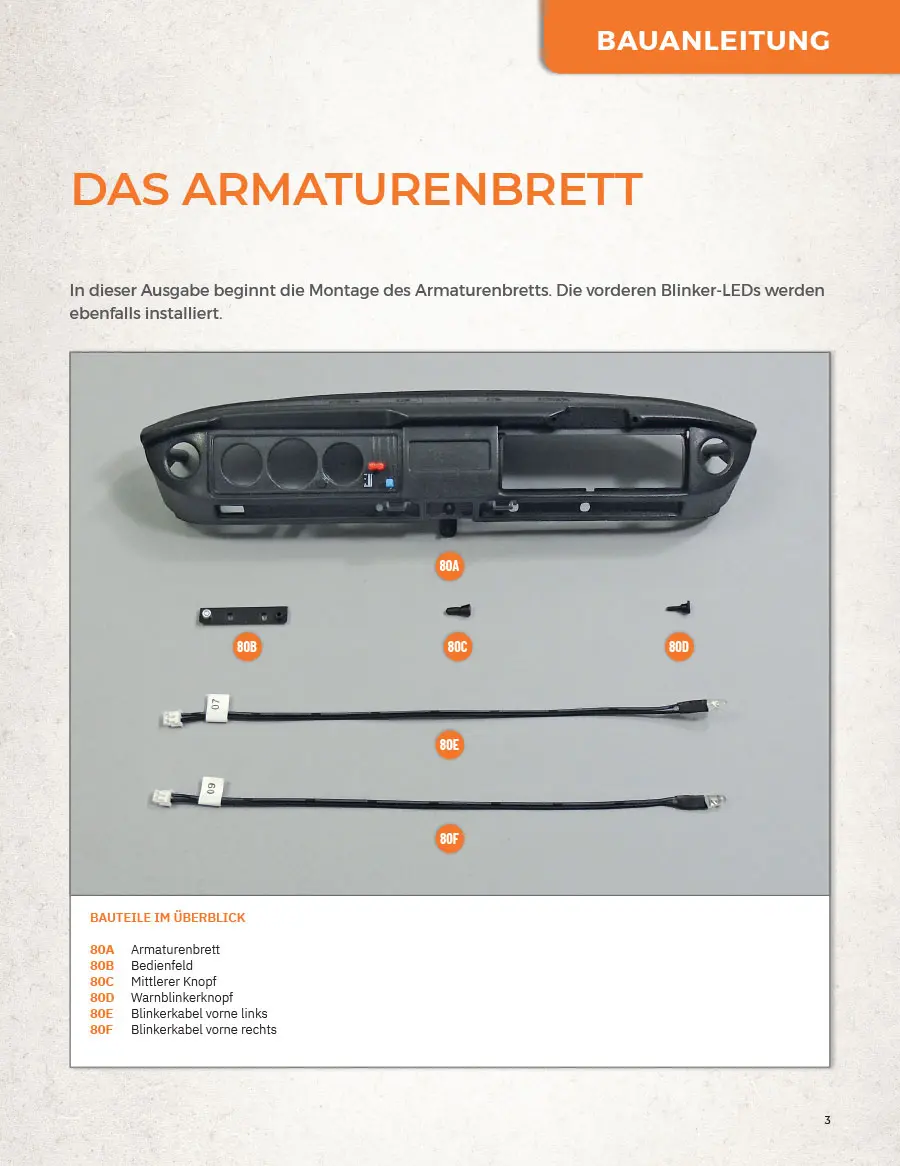 BAUANLEITUNG

DAS ARMATURENBRETT

In dieser Ausgabe beginnt die Montage des Armaturenbretts. Die vorderen Blinker-LEDs werden ebenfalls installiert.

80A

80B

80C

80D

07

80E

09

80F

BAUTEILE IM ÜBERBLICK

80A Armaturenbrett
80B Bedienfeld
80C Mittlerer Knopf
80D Warnblinkerknopf
80E Blinkerkabel vorne links
80F Blinkerkabel vorne rechts

3